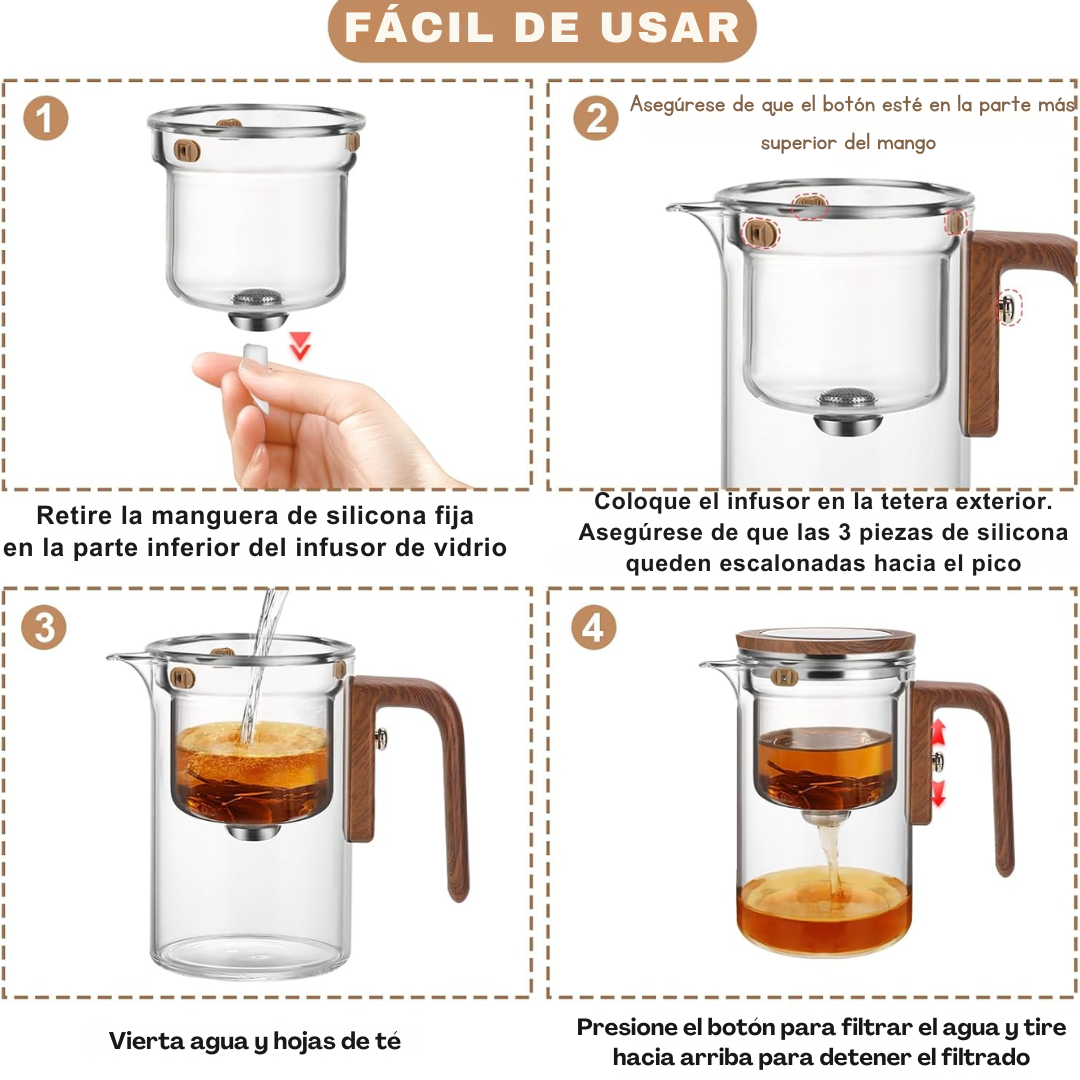 FÁCIL DE USAR

1

Retire la manguera de silicona fija en la parte inferior del infusor de vidrio

2

Asegúrese de que el botón esté en la parte más superior del mango

Coloque el infusor en la tetera exterior. Asegúrese de que las 3 piezas de silicona queden escalonadas hacia el pico

3

Vierta agua y hojas de té

4

Presione el botón para filtrar el agua y tire hacia arriba para detener el filtrado